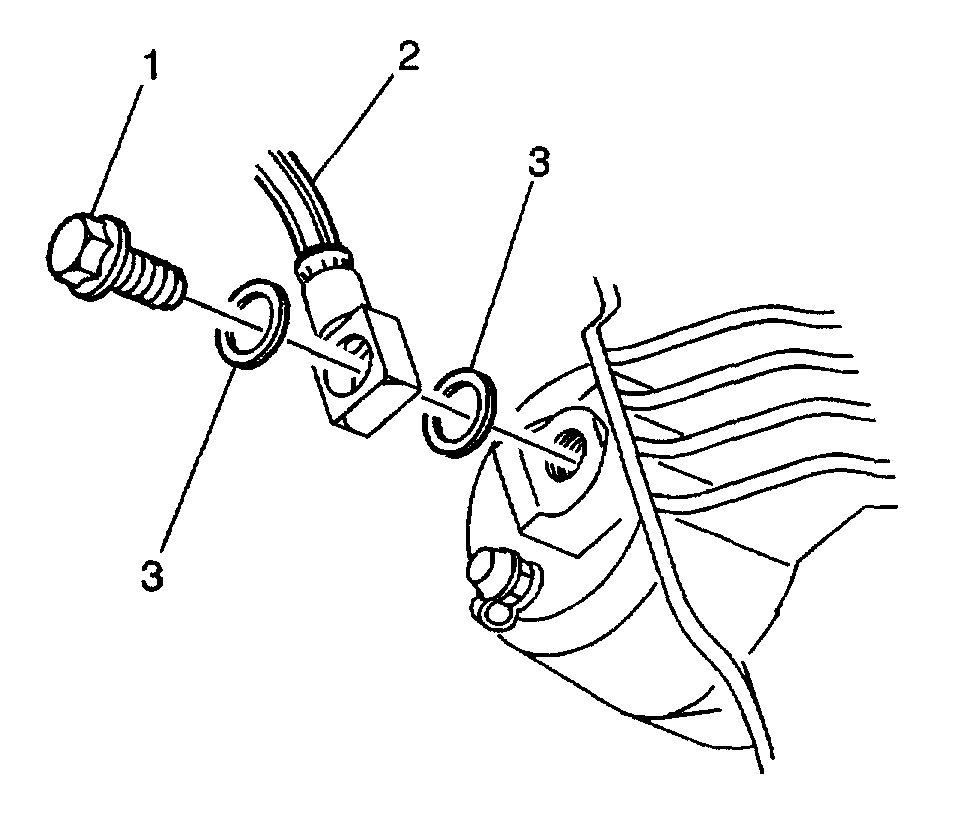 1
2
3
3