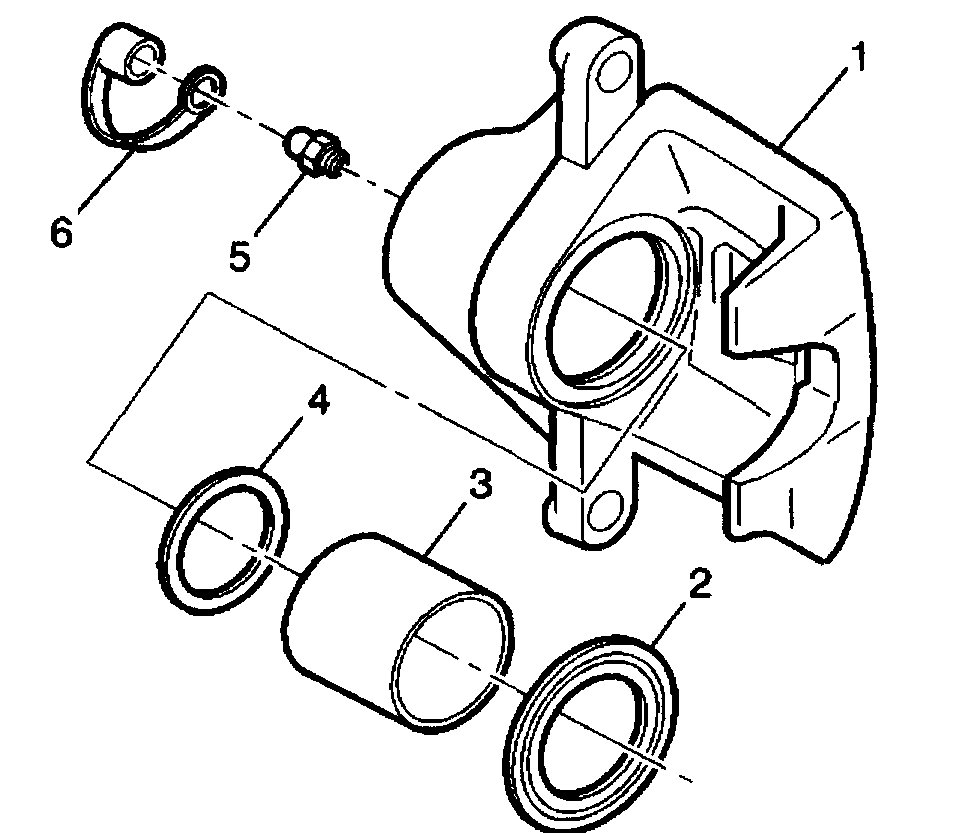 1
6
5
4
3
2