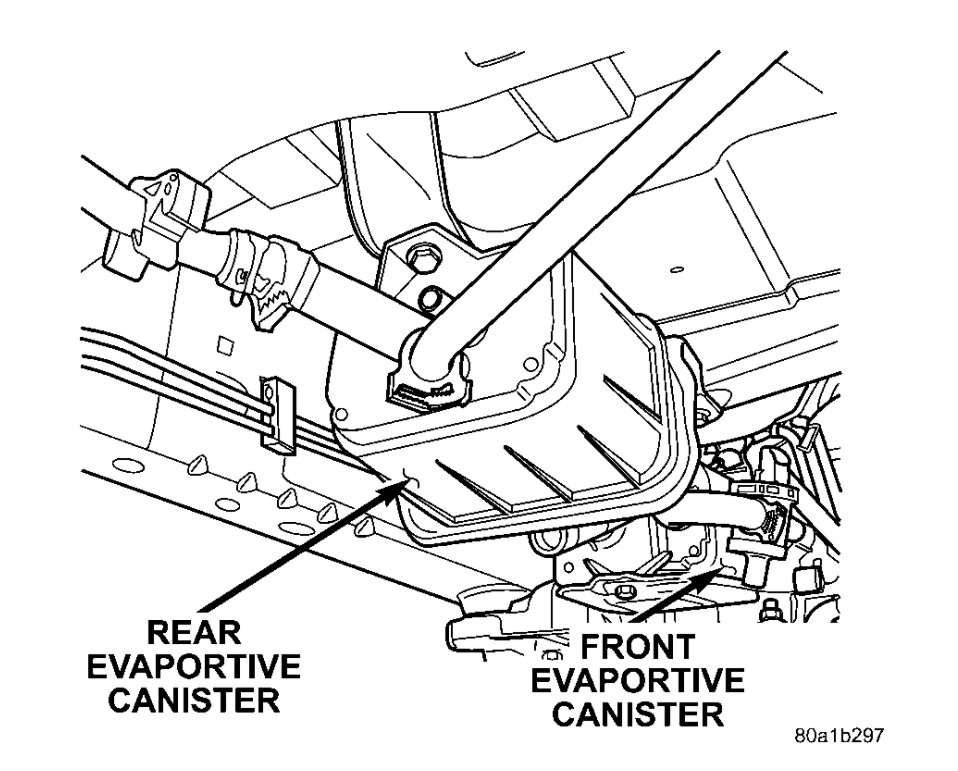 REAR EVAPORTIVE CANISTER

FRONT EVAPORTIVE CANISTER

80a1b297