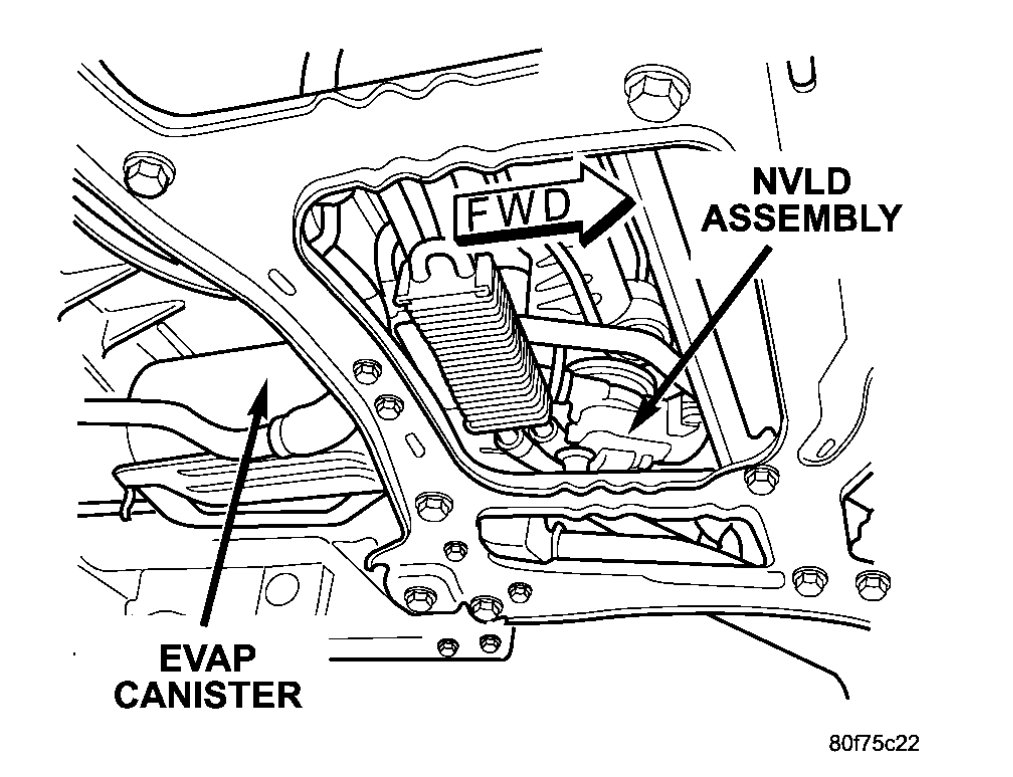 FWD
NVLD
ASSEMBLY
EVAP
CANISTER
80f75c22