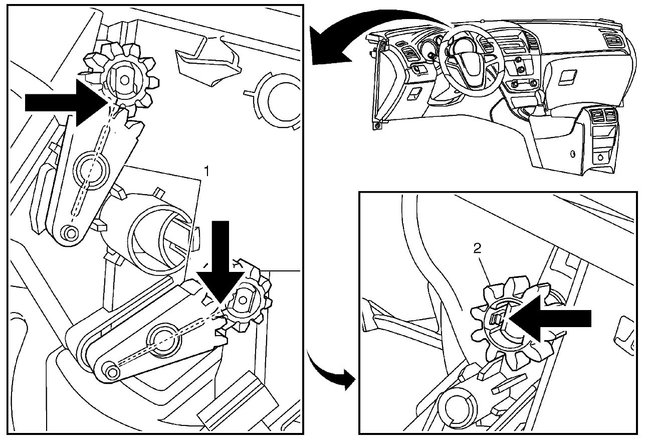 1

2