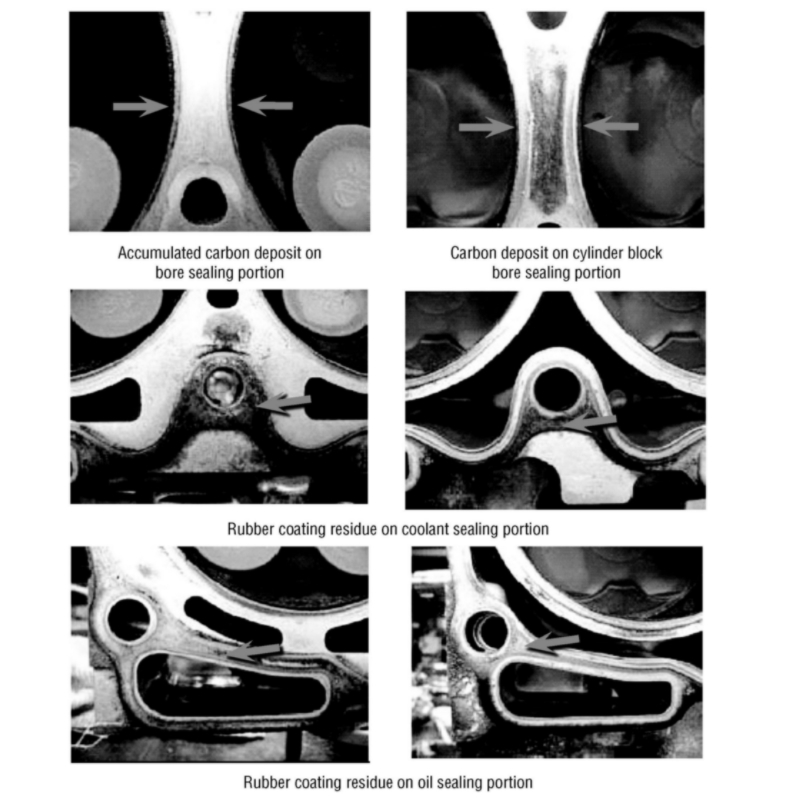 Accumulated carbon deposit on bore sealing portion

Carbon deposit on cylinder block bore sealing portion

Rubber coating residue on coolant sealing portion

Rubber coating residue on oil sealing portion