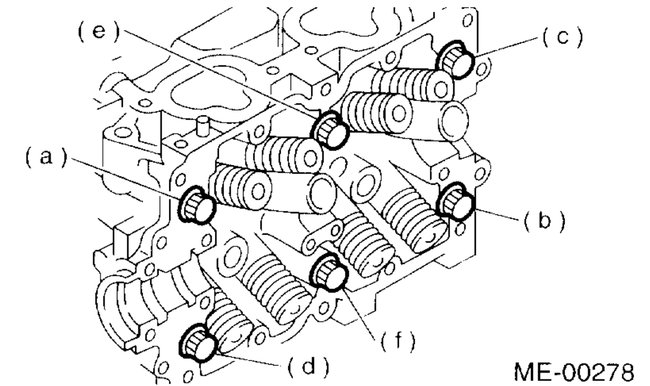 (e)
(c)
(a)
(b)
(f)
(d)
ME-00278