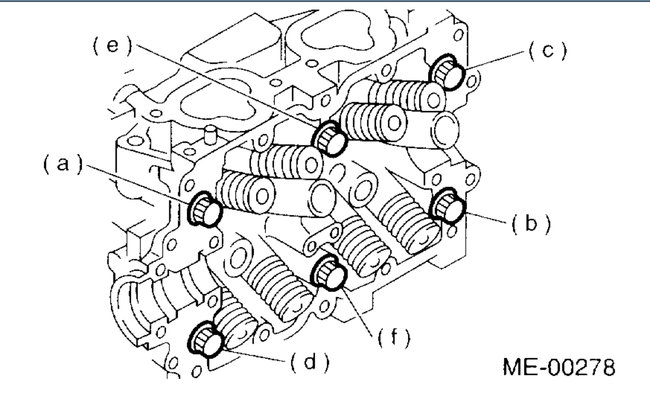 (e)
(c)
(a)
(b)
(f)
(d)
ME-00278