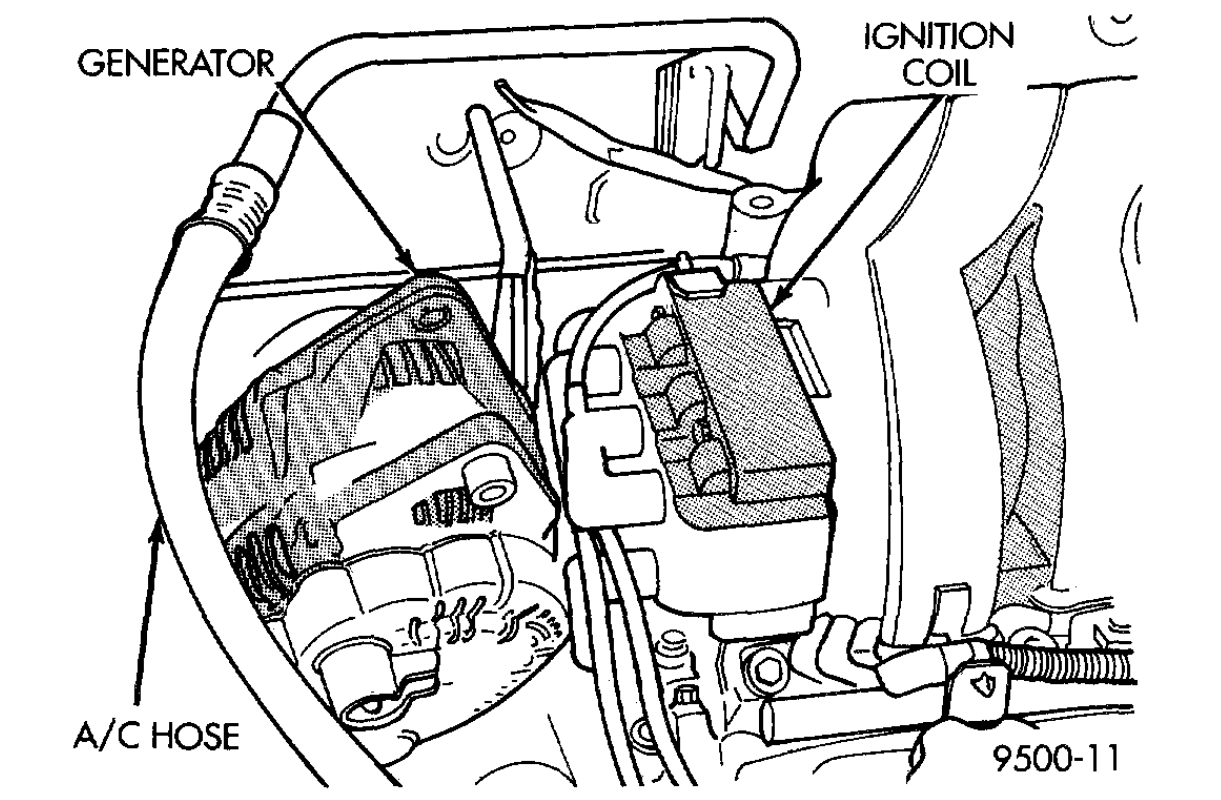 GENERATOR

IGNITION COIL

A/C HOSE

9500-11