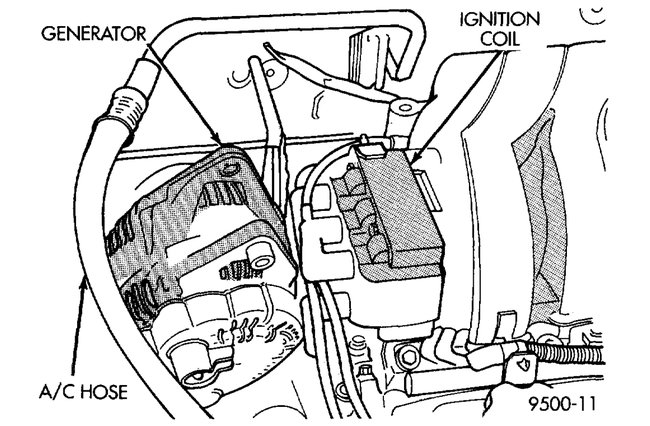 GENERATOR

IGNITION COIL

A/C HOSE

9500-11