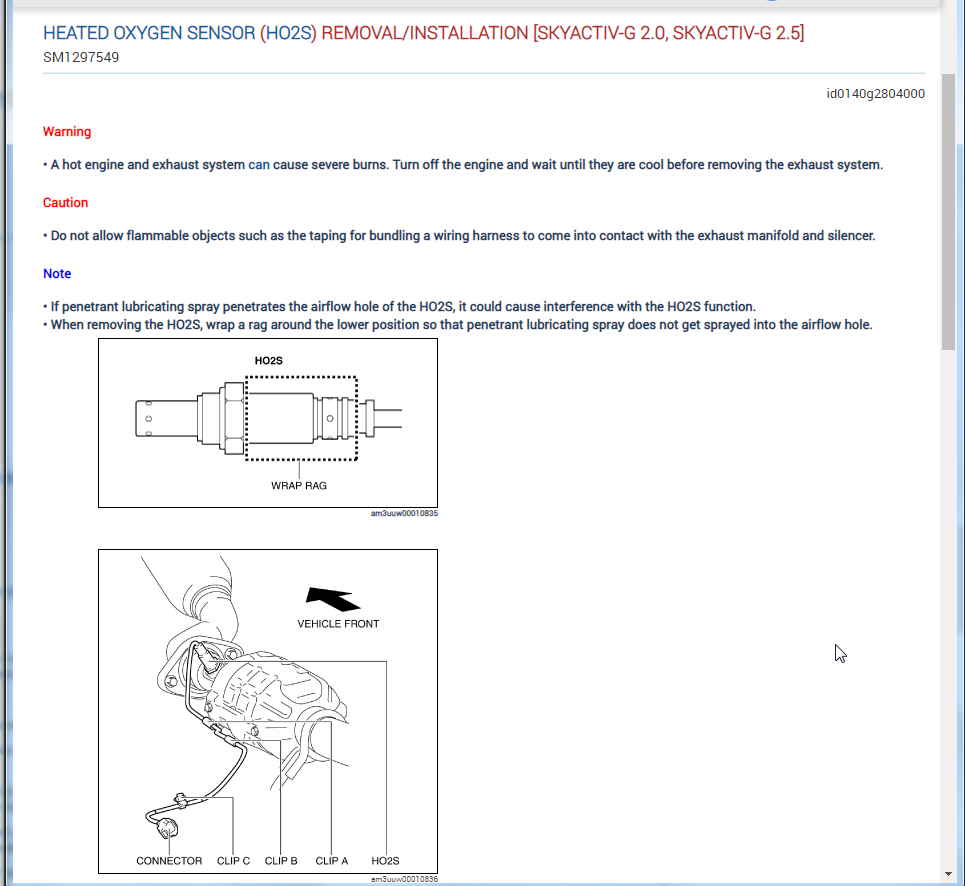 HEATED OXYGEN SENSOR (HO2S) REMOVAL/INSTALLATION [SKYACTIV-G 2.0, SKYACTIV-G 2.5]
SM1297549

id0140g2804000

Warning

• A hot engine and exhaust system can cause severe burns. Turn off the engine and wait until they are cool before removing the exhaust system.

Caution

• Do not allow flammable objects such as the taping for bundling a wiring harness to come into contact with the exhaust manifold and silencer.

Note

• If penetrant lubricating spray penetrates the airflow hole of the HO2S, it could cause interference with the HO2S function.
• When removing the HO2S, wrap a rag around the lower position so that penetrant lubricating spray does not get sprayed into the airflow hole.

HO2S

WRAP RAG

am3uuw00010835

VEHICLE FRONT

CONNECTOR CLIP C CLIP B CLIP A HO2S

am3uuw00010836