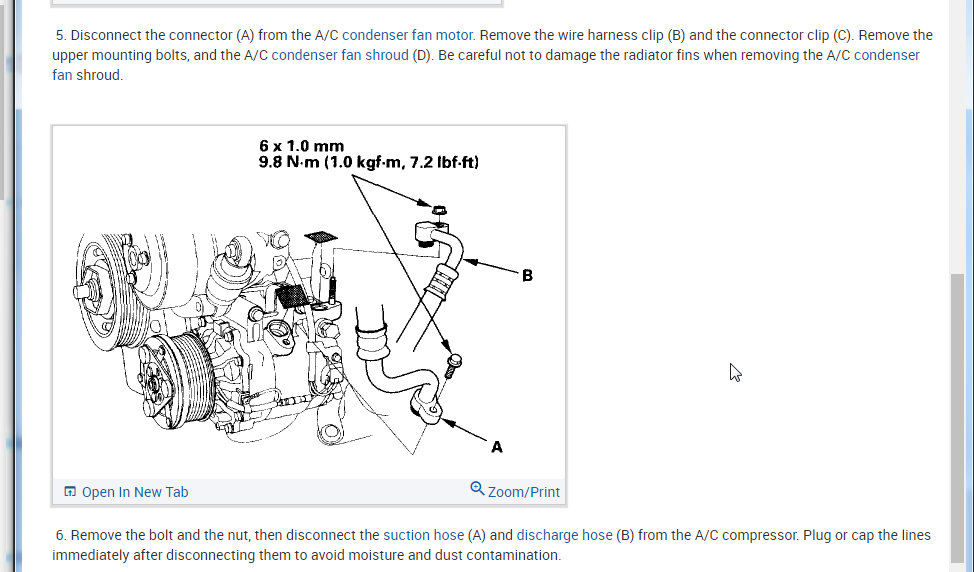 5. Disconnect the connector (A) from the A/C condenser fan motor. Remove the wire harness clip (B) and the connector clip (C). Remove the upper mounting bolts, and the A/C condenser fan shroud (D). Be careful not to damage the radiator fins when removing the A/C condenser fan shroud.

6 x 1.0 mm
9.8 N·m (1.0 kgf·m, 7.2 lbf·ft)

B

A

Open In New Tab

Zoom/Print

6. Remove the bolt and the nut, then disconnect the suction hose (A) and discharge hose (B) from the A/C compressor. Plug or cap the lines immediately after disconnecting them to avoid moisture and dust contamination.