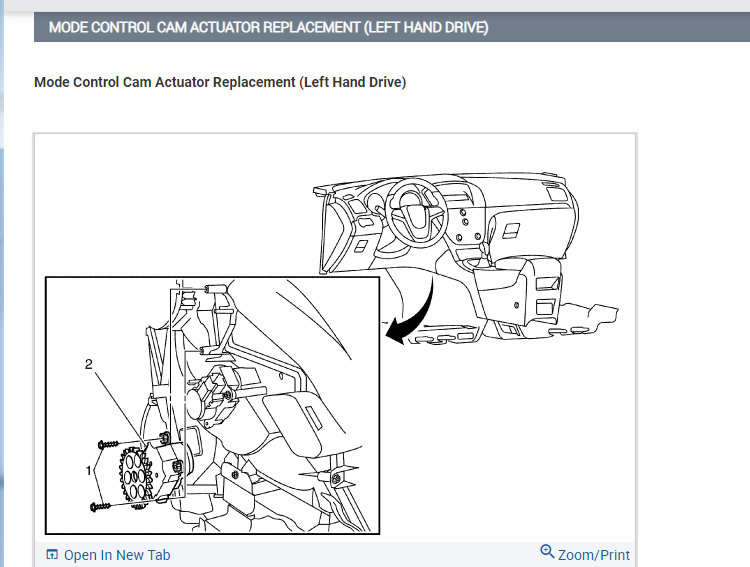 MODE CONTROL CAM ACTUATOR REPLACEMENT (LEFT HAND DRIVE)

Mode Control Cam Actuator Replacement (Left Hand Drive)

2

1

Open In New Tab

Zoom/Print