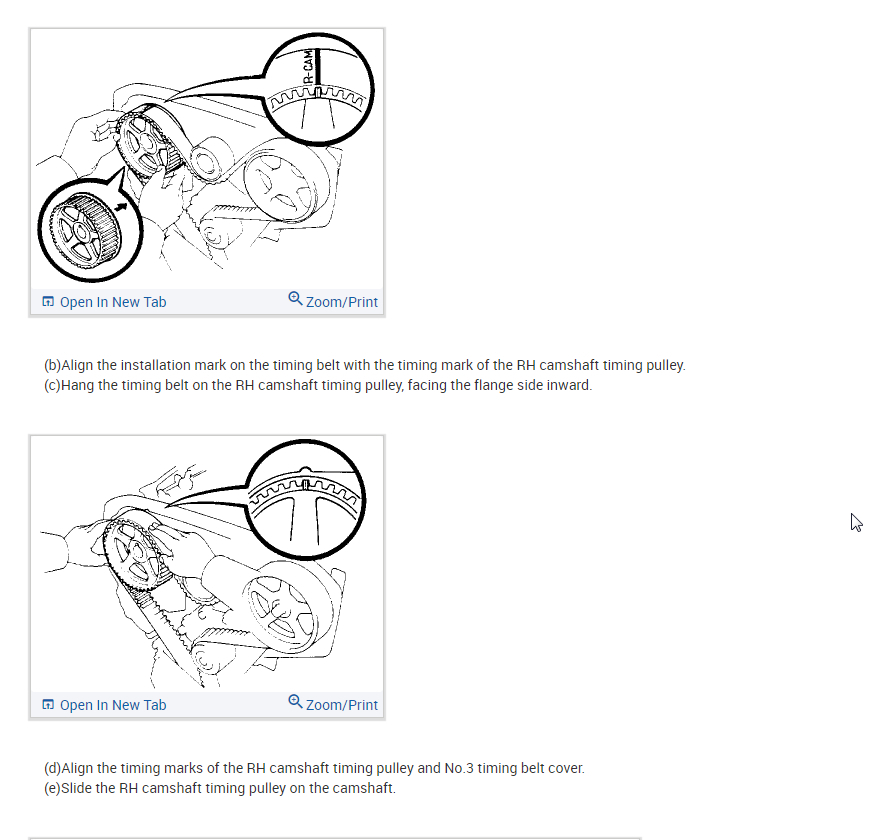 R-CAM

Open In New Tab
Zoom/Print

(b)Align the installation mark on the timing belt with the timing mark of the RH camshaft timing pulley.
(c)Hang the timing belt on the RH camshaft timing pulley, facing the flange side inward.

Open In New Tab
Zoom/Print

(d)Align the timing marks of the RH camshaft timing pulley and No.3 timing belt cover.
(e)Slide the RH camshaft timing pulley on the camshaft.