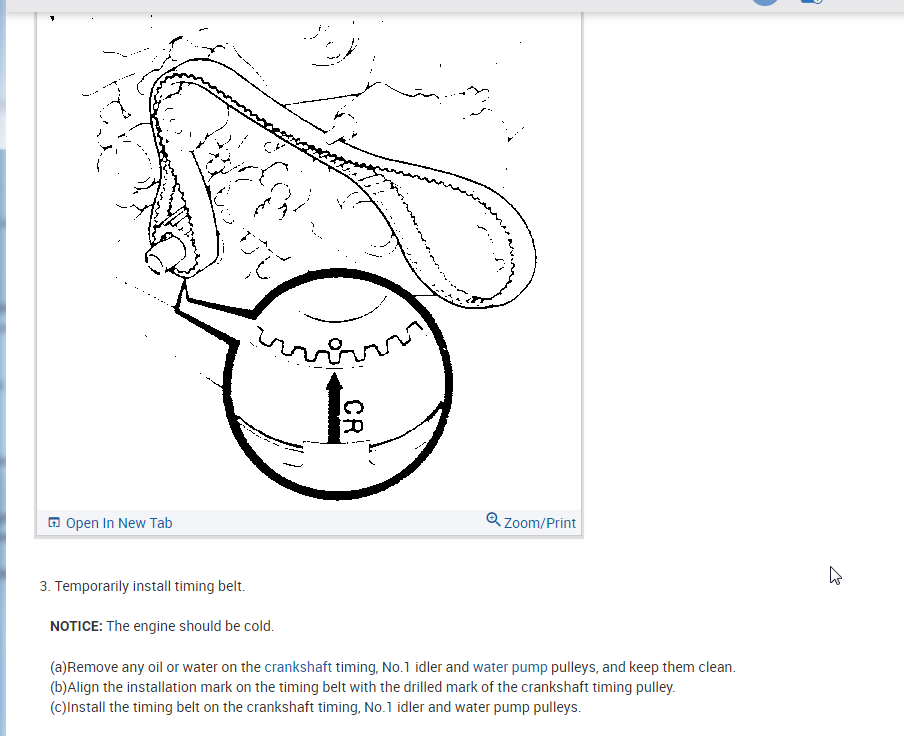 CR

Open In New Tab

Zoom/Print

3. Temporarily install timing belt.

NOTICE: The engine should be cold.

(a)Remove any oil or water on the crankshaft timing, No.1 idler and water pump pulleys, and keep them clean.
(b)Align the installation mark on the timing belt with the drilled mark of the crankshaft timing pulley.
(c)Install the timing belt on the crankshaft timing, No.1 idler and water pump pulleys.