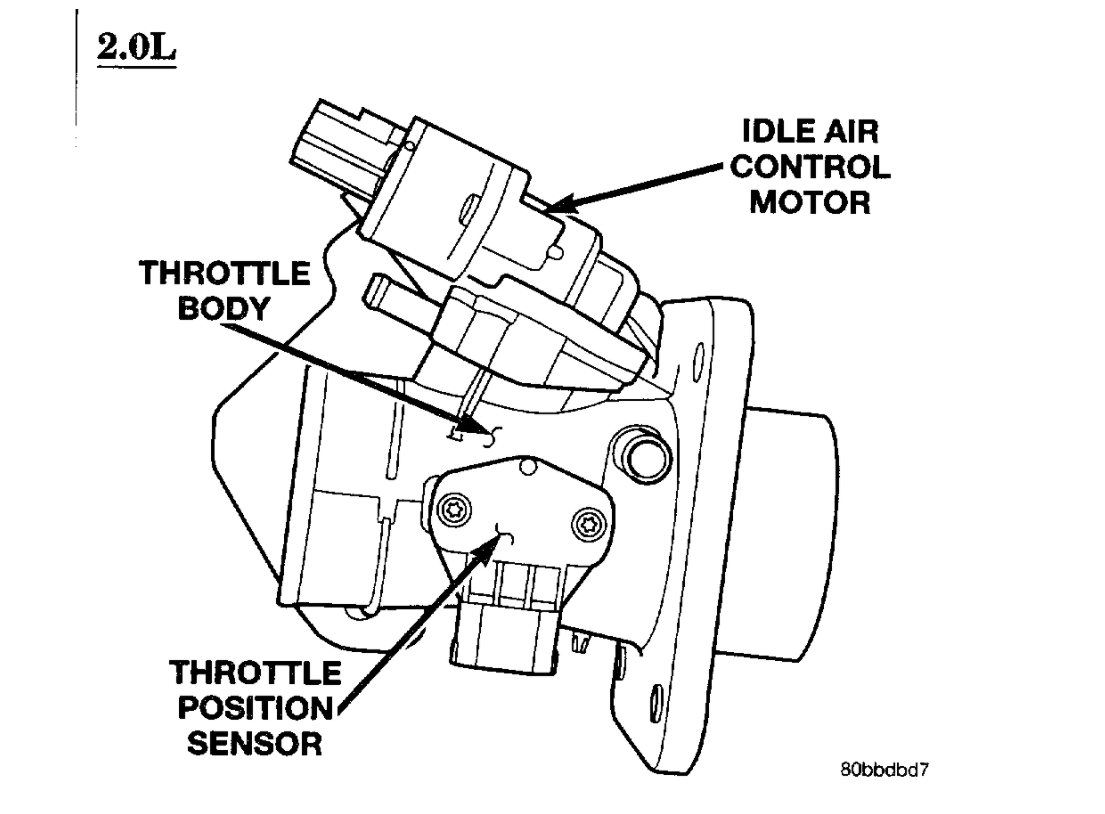 2.0L

IDLE AIR CONTROL MOTOR

THROTTLE BODY

THROTTLE POSITION SENSOR

80bbdbd7