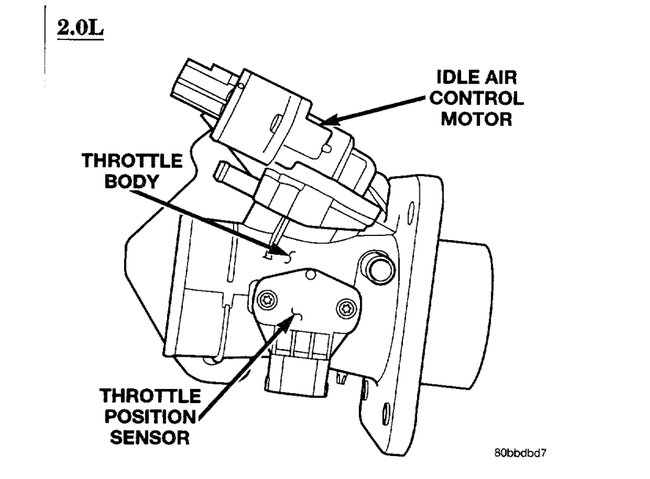 2.0L

IDLE AIR CONTROL MOTOR

THROTTLE BODY

THROTTLE POSITION SENSOR

80bbdbd7