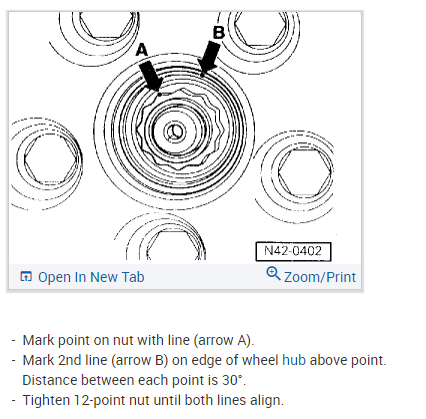 A
B
N42-0402
Open In New Tab
Zoom/Print

- Mark point on nut with line (arrow A).
- Mark 2nd line (arrow B) on edge of wheel hub above point. Distance between each point is 30°.
- Tighten 12-point nut until both lines align.