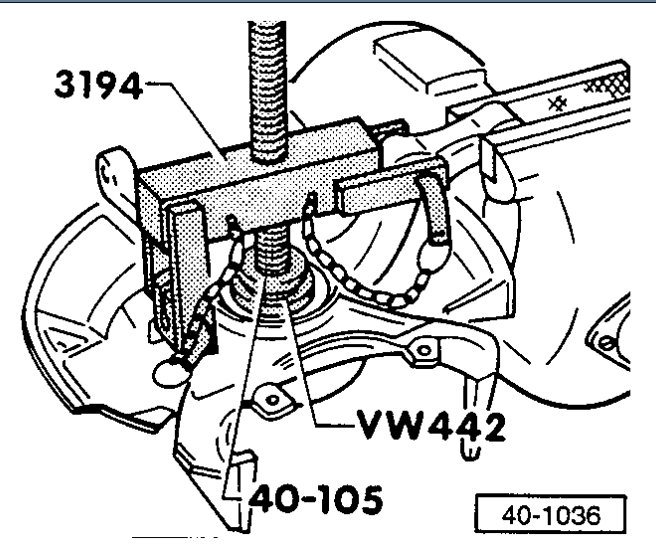 3194
VW442
40-105
40-1036