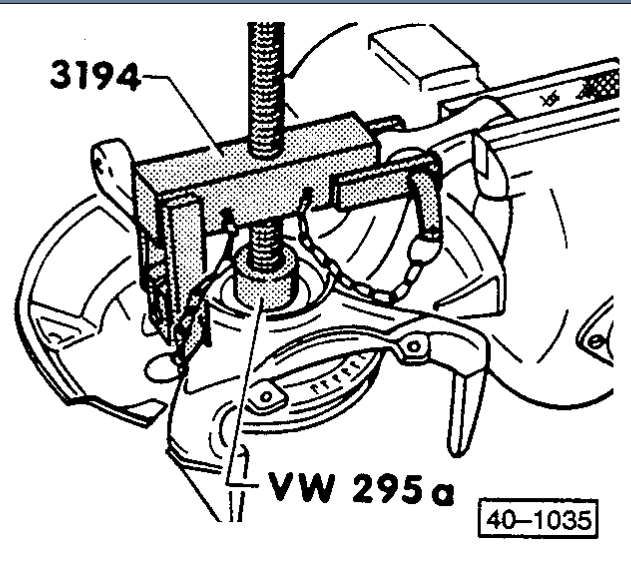 3194

VW 295a

40–1035