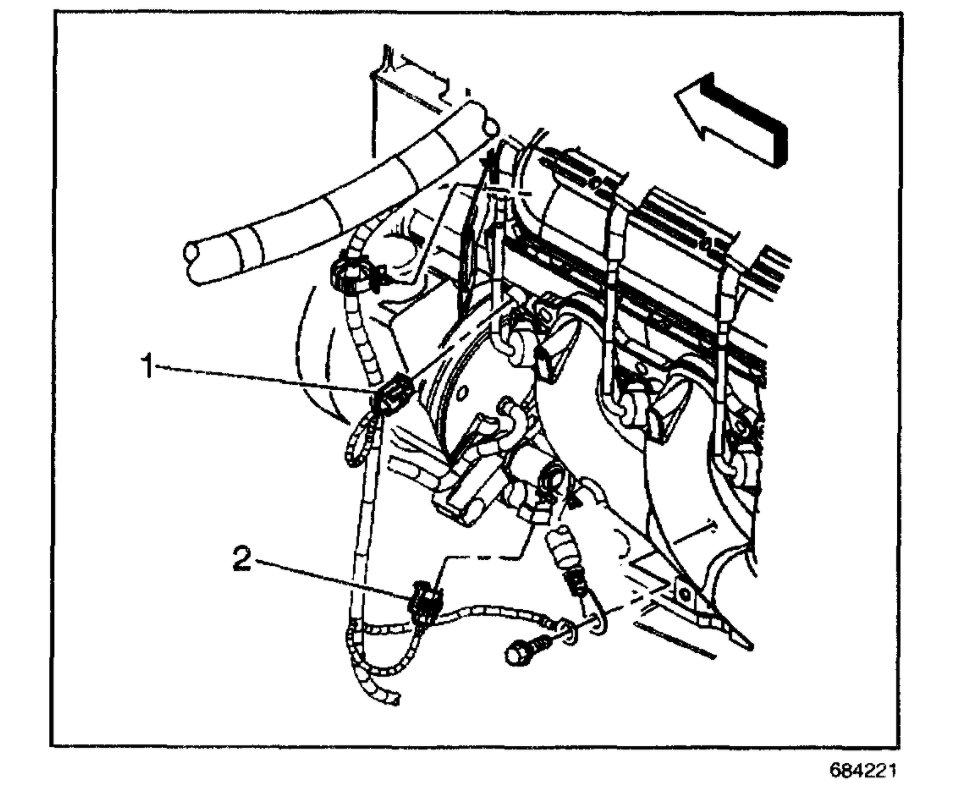 1
2
684221