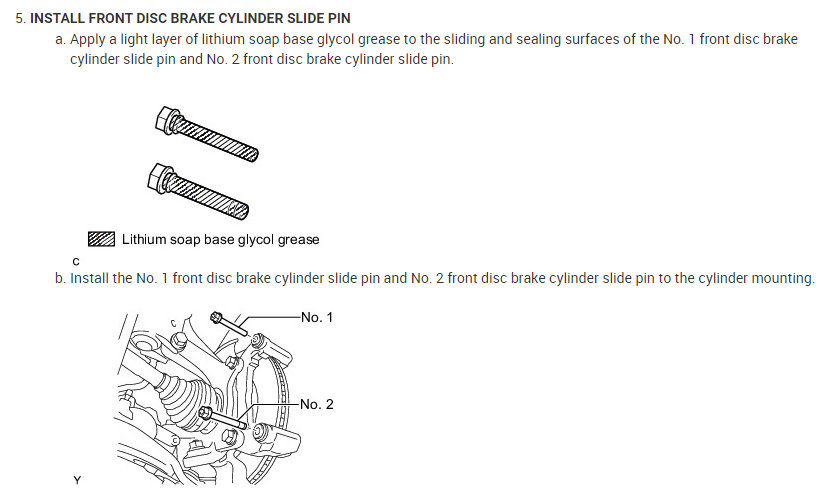 5. INSTALL FRONT DISC BRAKE CYLINDER SLIDE PIN

a. Apply a light layer of lithium soap base glycol grease to the sliding and sealing surfaces of the No. 1 front disc brake cylinder slide pin and No. 2 front disc brake cylinder slide pin.

Lithium soap base glycol grease

C

b. Install the No. 1 front disc brake cylinder slide pin and No. 2 front disc brake cylinder slide pin to the cylinder mounting.

No. 1

No. 2

Y