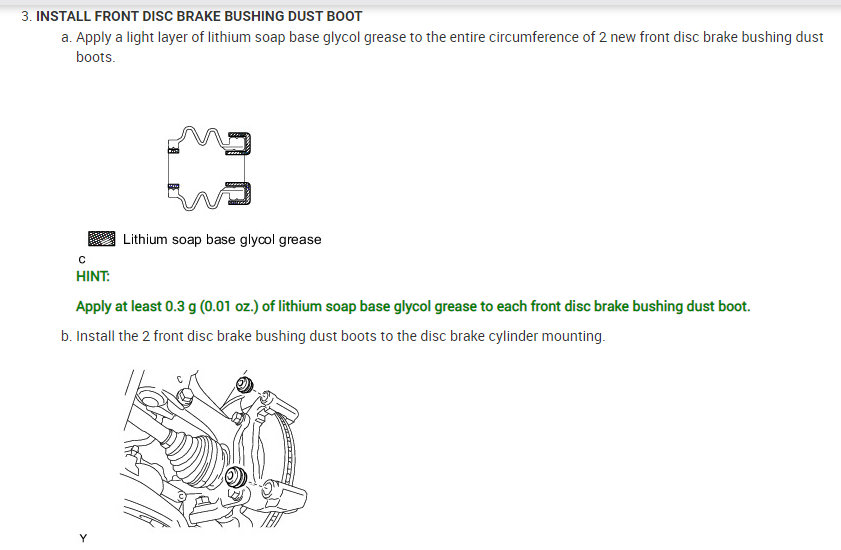 3. INSTALL FRONT DISC BRAKE BUSHING DUST BOOT

a. Apply a light layer of lithium soap base glycol grease to the entire circumference of 2 new front disc brake bushing dust boots.

Lithium soap base glycol grease

C

HINT:

Apply at least 0.3 g (0.01 oz.) of lithium soap base glycol grease to each front disc brake bushing dust boot.

b. Install the 2 front disc brake bushing dust boots to the disc brake cylinder mounting.

C

Y