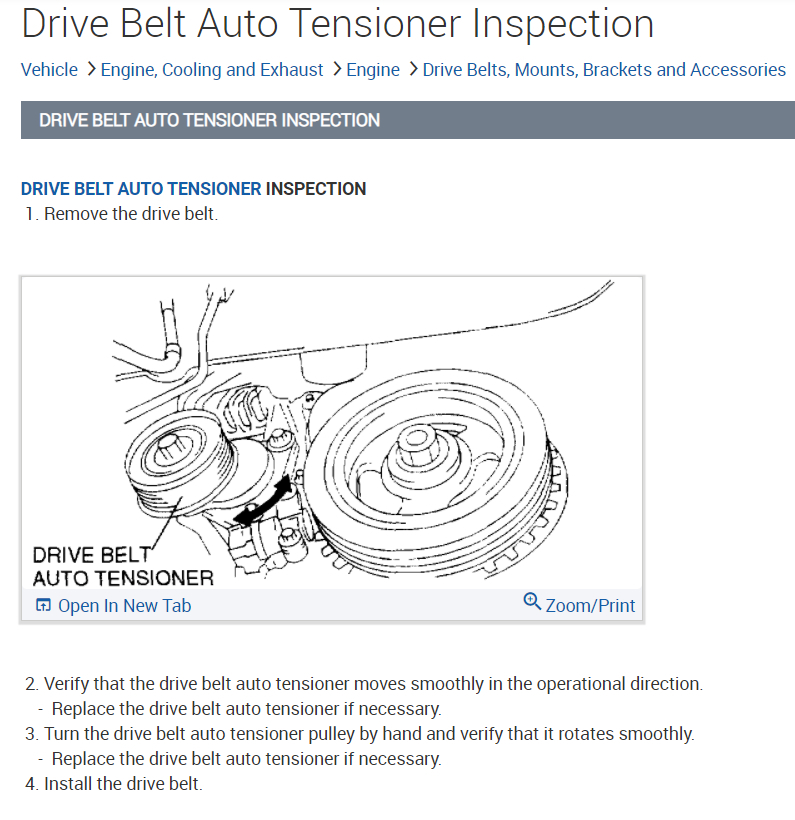 Drive Belt Auto Tensioner Inspection

Vehicle > Engine, Cooling and Exhaust > Engine > Drive Belts, Mounts, Brackets and Accessories

DRIVE BELT AUTO TENSIONER INSPECTION

DRIVE BELT AUTO TENSIONER INSPECTION

1. Remove the drive belt.

DRIVE BELT AUTO TENSIONER

Open In New Tab

Zoom/Print

2. Verify that the drive belt auto tensioner moves smoothly in the operational direction.
- Replace the drive belt auto tensioner if necessary.
3. Turn the drive belt auto tensioner pulley by hand and verify that it rotates smoothly.
- Replace the drive belt auto tensioner if necessary.
4. Install the drive belt.