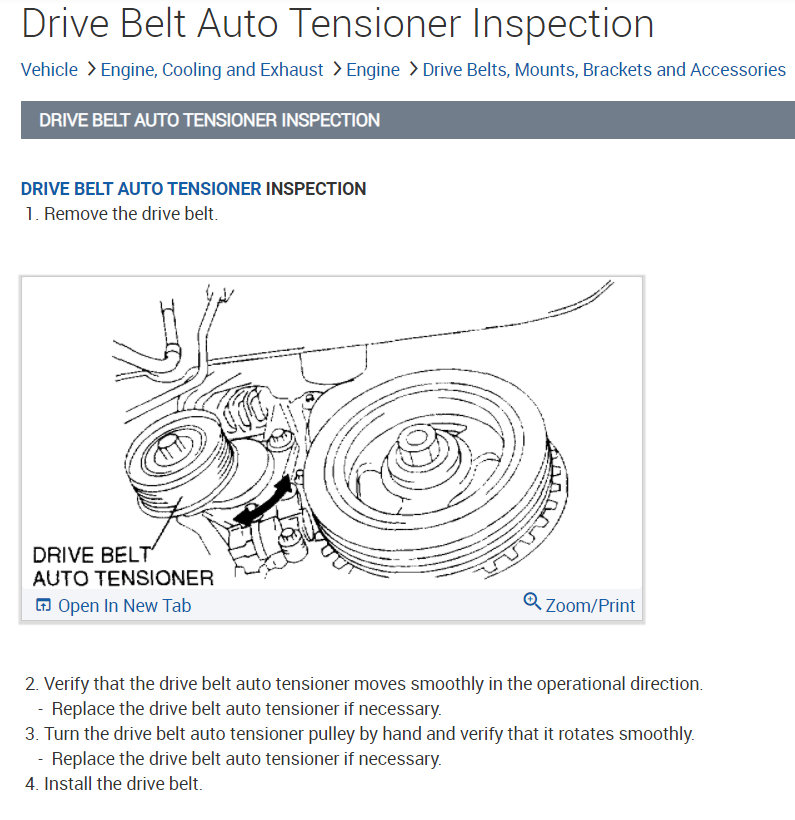 Drive Belt Auto Tensioner Inspection

Vehicle > Engine, Cooling and Exhaust > Engine > Drive Belts, Mounts, Brackets and Accessories

DRIVE BELT AUTO TENSIONER INSPECTION

DRIVE BELT AUTO TENSIONER INSPECTION
1. Remove the drive belt.

DRIVE BELT
AUTO TENSIONER

Open In New Tab
Zoom/Print

2. Verify that the drive belt auto tensioner moves smoothly in the operational direction.
- Replace the drive belt auto tensioner if necessary.
3. Turn the drive belt auto tensioner pulley by hand and verify that it rotates smoothly.
- Replace the drive belt auto tensioner if necessary.
4. Install the drive belt.