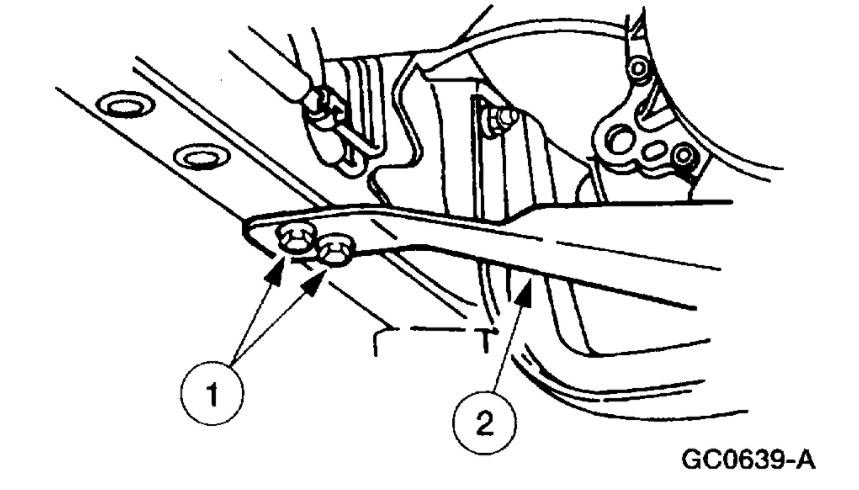 1

2

GC0639-A