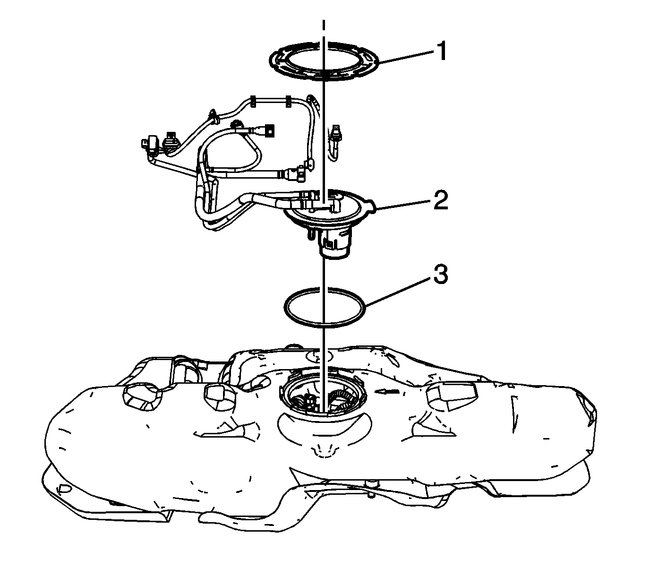 1
2
3