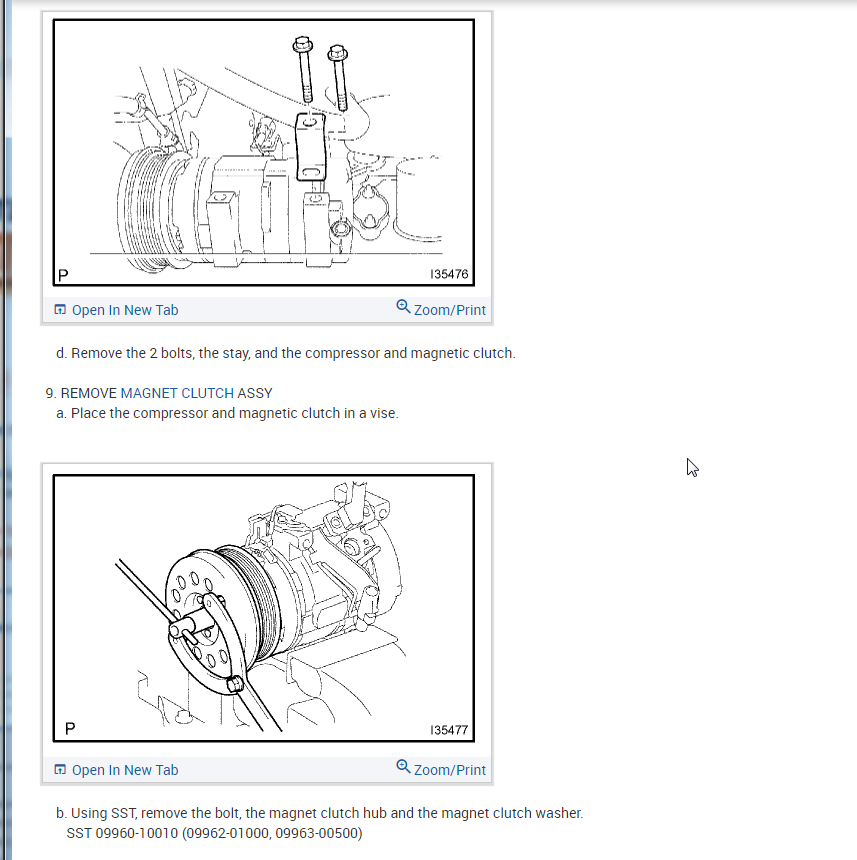 P

I35476

Open In New Tab

Zoom/Print

d. Remove the 2 bolts, the stay, and the compressor and magnetic clutch.

9. REMOVE MAGNET CLUTCH ASSY
a. Place the compressor and magnetic clutch in a vise.

P

I35477

Open In New Tab

Zoom/Print

b. Using SST, remove the bolt, the magnet clutch hub and the magnet clutch washer.
SST 09960-10010 (09962-01000, 09963-00500)