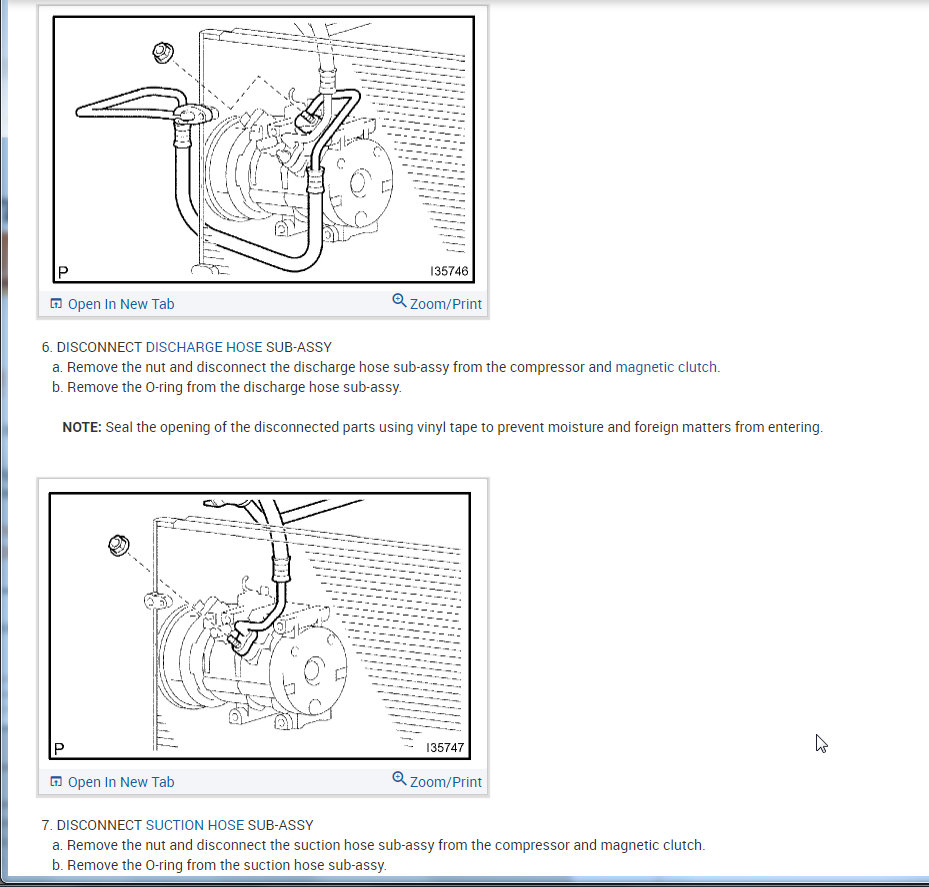 P

I35746

Open In New Tab

Zoom/Print

6. DISCONNECT DISCHARGE HOSE SUB-ASSY

a. Remove the nut and disconnect the discharge hose sub-assy from the compressor and magnetic clutch.

b. Remove the O-ring from the discharge hose sub-assy.

NOTE: Seal the opening of the disconnected parts using vinyl tape to prevent moisture and foreign matters from entering.

P

I35747

Open In New Tab

Zoom/Print

7. DISCONNECT SUCTION HOSE SUB-ASSY

a. Remove the nut and disconnect the suction hose sub-assy from the compressor and magnetic clutch.

b. Remove the O-ring from the suction hose sub-assy.