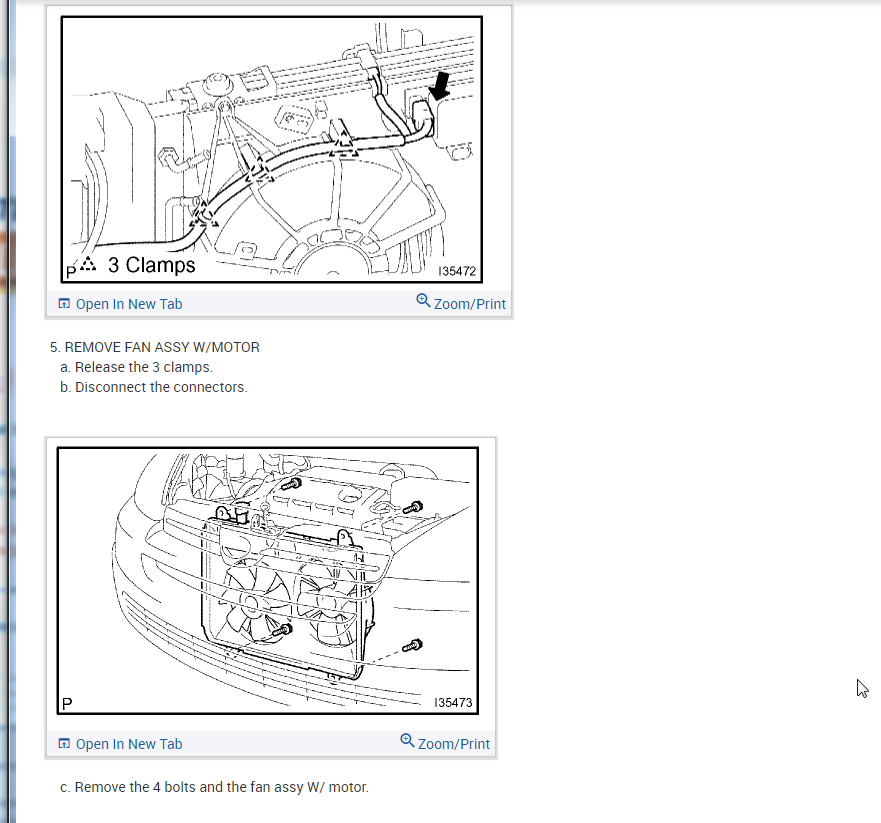 P 3 Clamps

I35472

Open In New Tab

Zoom/Print

5. REMOVE FAN ASSY W/MOTOR

a. Release the 3 clamps.

b. Disconnect the connectors.

P

I35473

Open In New Tab

Zoom/Print

c. Remove the 4 bolts and the fan assy W/ motor.