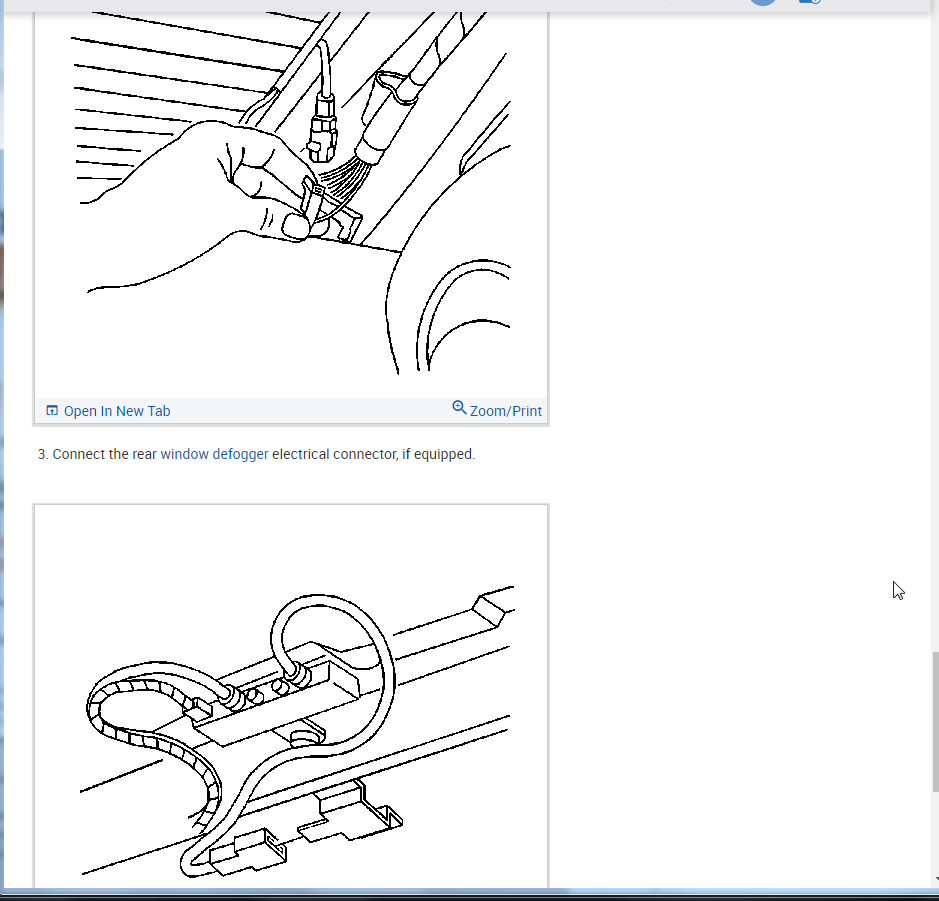 Open In New Tab

Zoom/Print

3. Connect the rear window defogger electrical connector, if equipped.