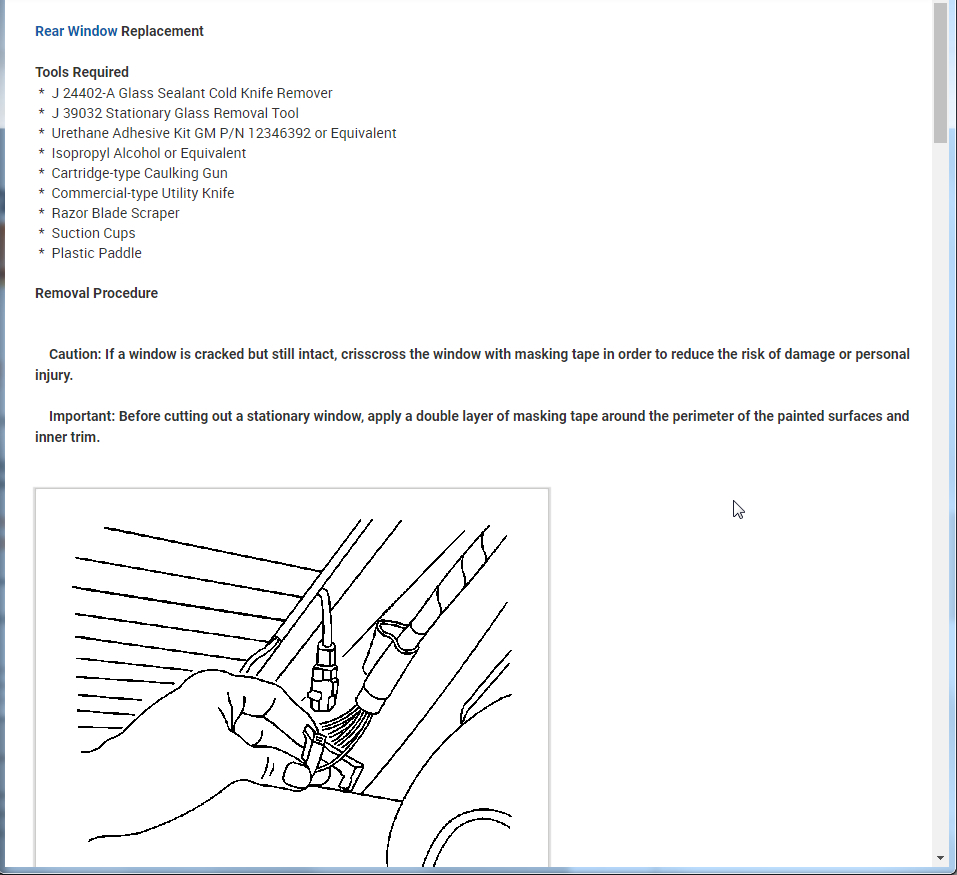 Rear Window Replacement

Tools Required
* J 24402-A Glass Sealant Cold Knife Remover
* J 39032 Stationary Glass Removal Tool
* Urethane Adhesive Kit GM P/N 12346392 or Equivalent
* Isopropyl Alcohol or Equivalent
* Cartridge-type Caulking Gun
* Commercial-type Utility Knife
* Razor Blade Scraper
* Suction Cups
* Plastic Paddle

Removal Procedure

Caution: If a window is cracked but still intact, crisscross the window with masking tape in order to reduce the risk of damage or personal injury.

Important: Before cutting out a stationary window, apply a double layer of masking tape around the perimeter of the painted surfaces and inner trim.