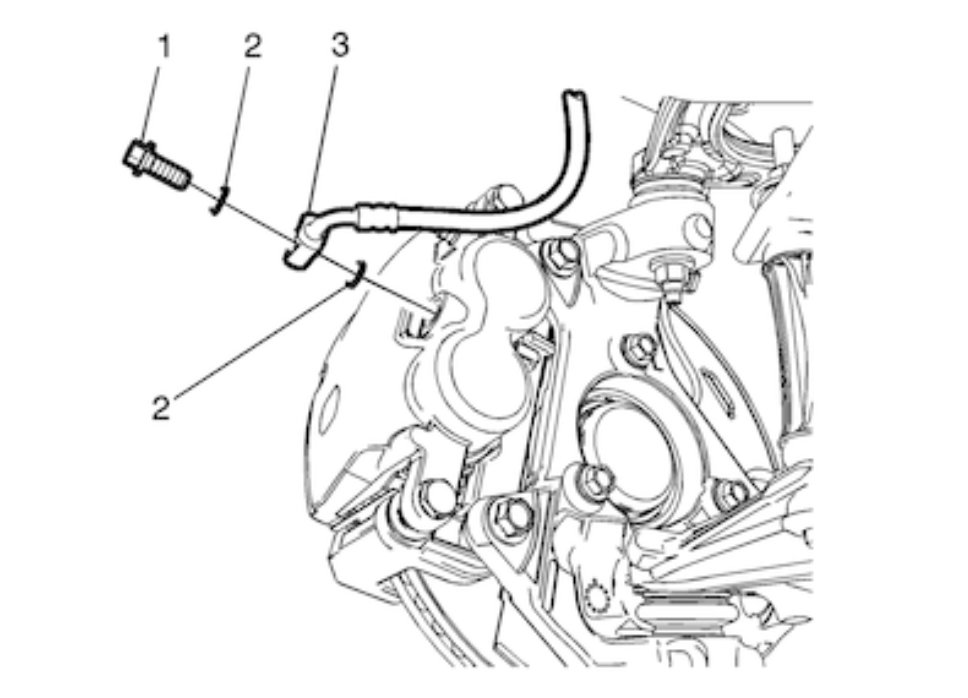 1
2
3
2