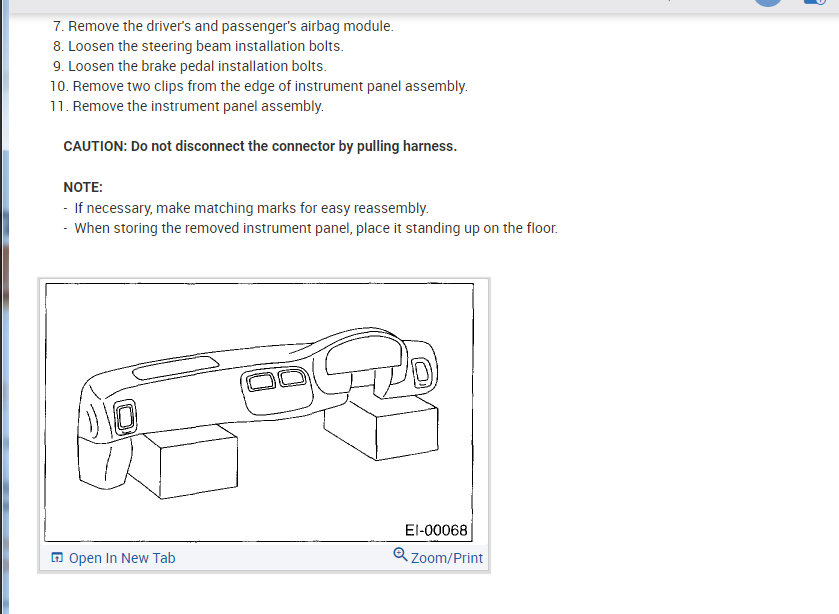 7. Remove the driver's and passenger's airbag module.
8. Loosen the steering beam installation bolts.
9. Loosen the brake pedal installation bolts.
10. Remove two clips from the edge of instrument panel assembly.
11. Remove the instrument panel assembly.

CAUTION: Do not disconnect the connector by pulling harness.

NOTE:
- If necessary, make matching marks for easy reassembly.
- When storing the removed instrument panel, place it standing up on the floor.

EI-00068

Open In New Tab
Zoom/Print