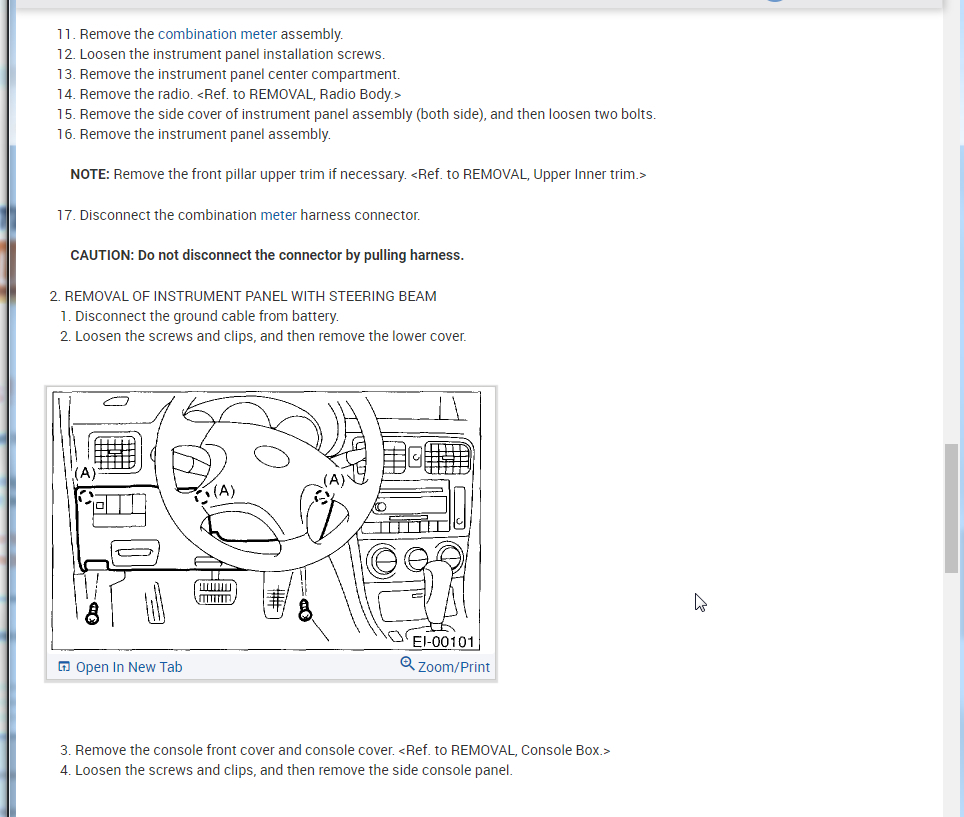 11. Remove the combination meter assembly.
12. Loosen the instrument panel installation screws.
13. Remove the instrument panel center compartment.
14. Remove the radio. <Ref. to REMOVAL, Radio Body.>
15. Remove the side cover of instrument panel assembly (both side), and then loosen two bolts.
16. Remove the instrument panel assembly.

NOTE: Remove the front pillar upper trim if necessary. <Ref. to REMOVAL, Upper Inner trim.>

17. Disconnect the combination meter harness connector.

CAUTION: Do not disconnect the connector by pulling harness.

2. REMOVAL OF INSTRUMENT PANEL WITH STEERING BEAM
1. Disconnect the ground cable from battery.
2. Loosen the screws and clips, and then remove the lower cover.

(A)
(A)
(A)
EI-00101

Open In New Tab
Zoom/Print

3. Remove the console front cover and console cover. <Ref. to REMOVAL, Console Box.>
4. Loosen the screws and clips, and then remove the side console panel.