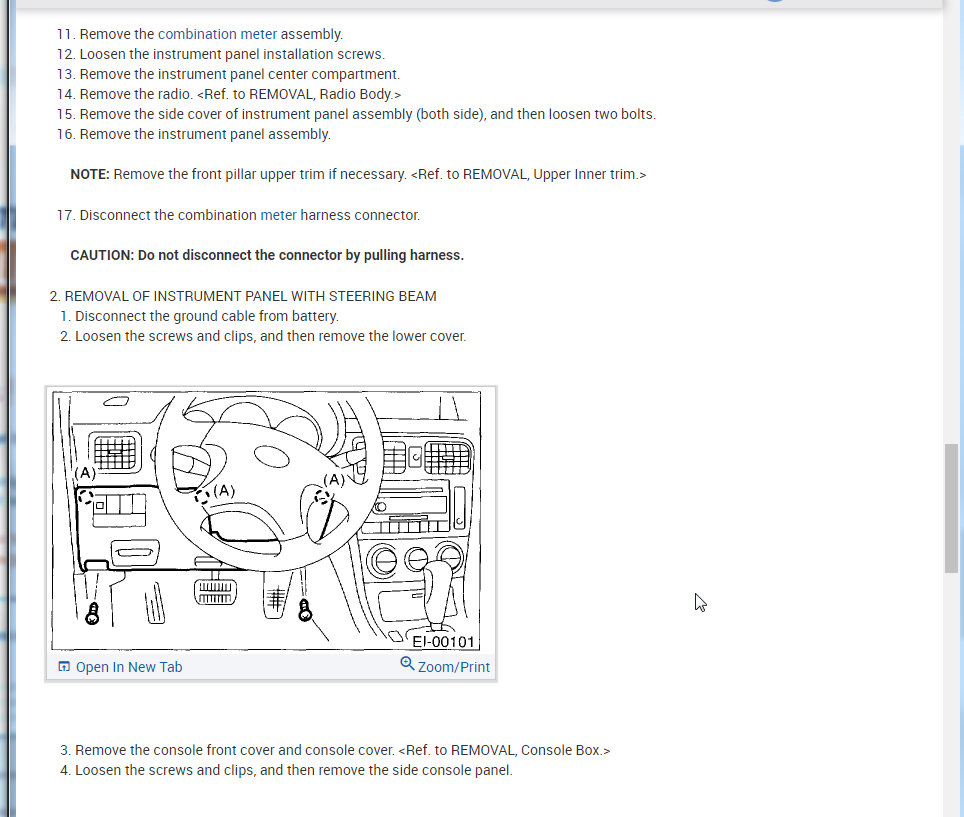 11. Remove the combination meter assembly.
12. Loosen the instrument panel installation screws.
13. Remove the instrument panel center compartment.
14. Remove the radio. <Ref. to REMOVAL, Radio Body.>
15. Remove the side cover of instrument panel assembly (both side), and then loosen two bolts.
16. Remove the instrument panel assembly.

NOTE: Remove the front pillar upper trim if necessary. <Ref. to REMOVAL, Upper Inner trim.>

17. Disconnect the combination meter harness connector.

CAUTION: Do not disconnect the connector by pulling harness.

2. REMOVAL OF INSTRUMENT PANEL WITH STEERING BEAM
1. Disconnect the ground cable from battery.
2. Loosen the screws and clips, and then remove the lower cover.

(A)
(A)
(A)
EI-00101

Open In New Tab
Zoom/Print

3. Remove the console front cover and console cover. <Ref. to REMOVAL, Console Box.>
4. Loosen the screws and clips, and then remove the side console panel.