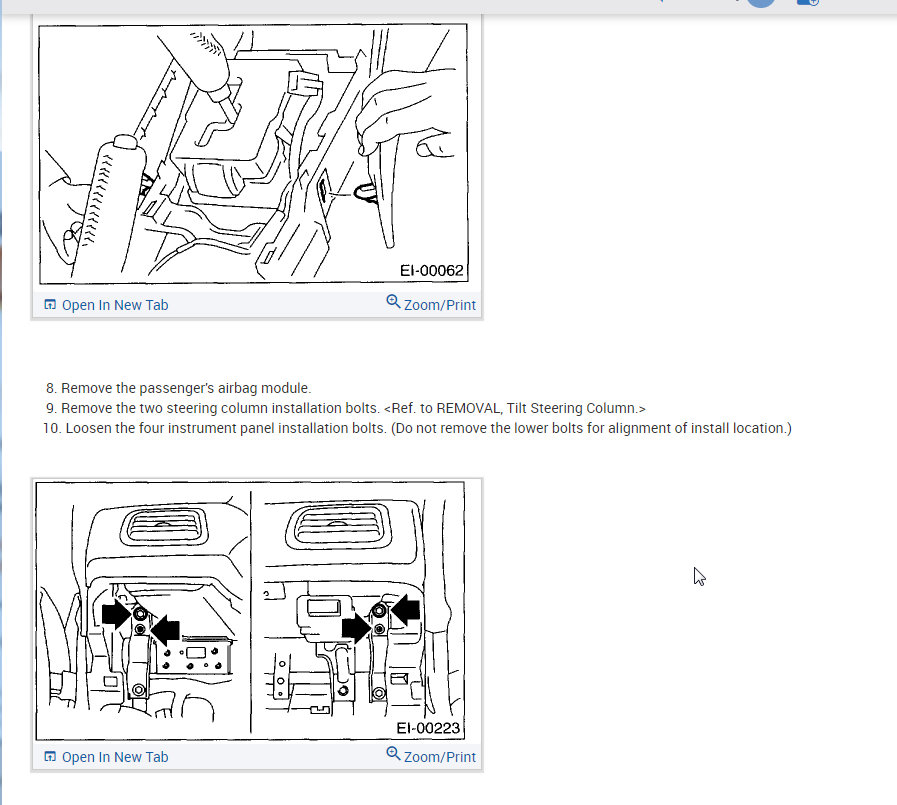 EI-00062

Open In New Tab

Zoom/Print

8. Remove the passenger's airbag module.
9. Remove the two steering column installation bolts. <Ref. to REMOVAL, Tilt Steering Column.>
10. Loosen the four instrument panel installation bolts. (Do not remove the lower bolts for alignment of install location.)

EI-00223

Open In New Tab

Zoom/Print