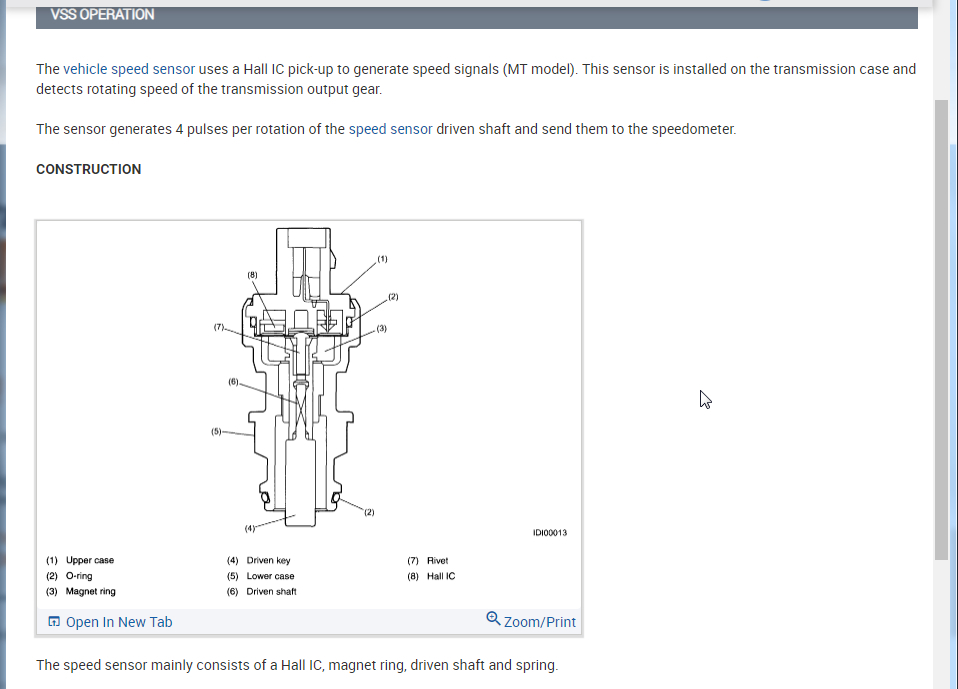 VSS OPERATION

The vehicle speed sensor uses a Hall IC pick-up to generate speed signals (MT model). This sensor is installed on the transmission case and detects rotating speed of the transmission output gear.

The sensor generates 4 pulses per rotation of the speed sensor driven shaft and send them to the speedometer.

CONSTRUCTION

(1)
(8)
(2)
(7)
(3)
(6)
(5)
(2)
(4)
IDI00013

(1) Upper case
(2) O-ring
(3) Magnet ring
(4) Driven key
(5) Lower case
(6) Driven shaft
(7) Rivet
(8) Hall IC

Open In New Tab
Zoom/Print

The speed sensor mainly consists of a Hall IC, magnet ring, driven shaft and spring.