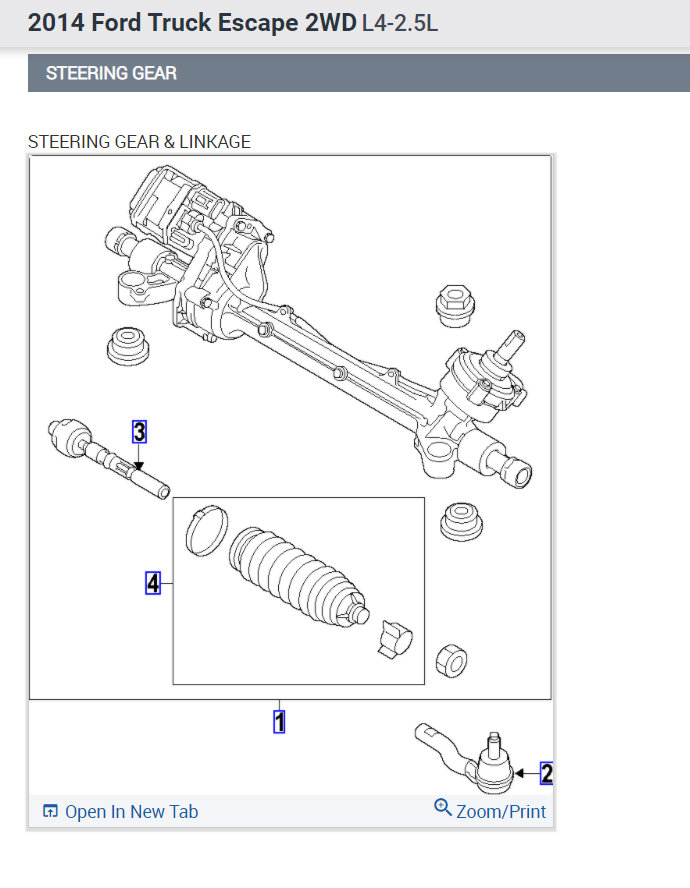 2014 Ford Truck Escape 2WD L4-2.5L

STEERING GEAR

STEERING GEAR & LINKAGE

3

4

1

2

Open In New Tab

Zoom/Print