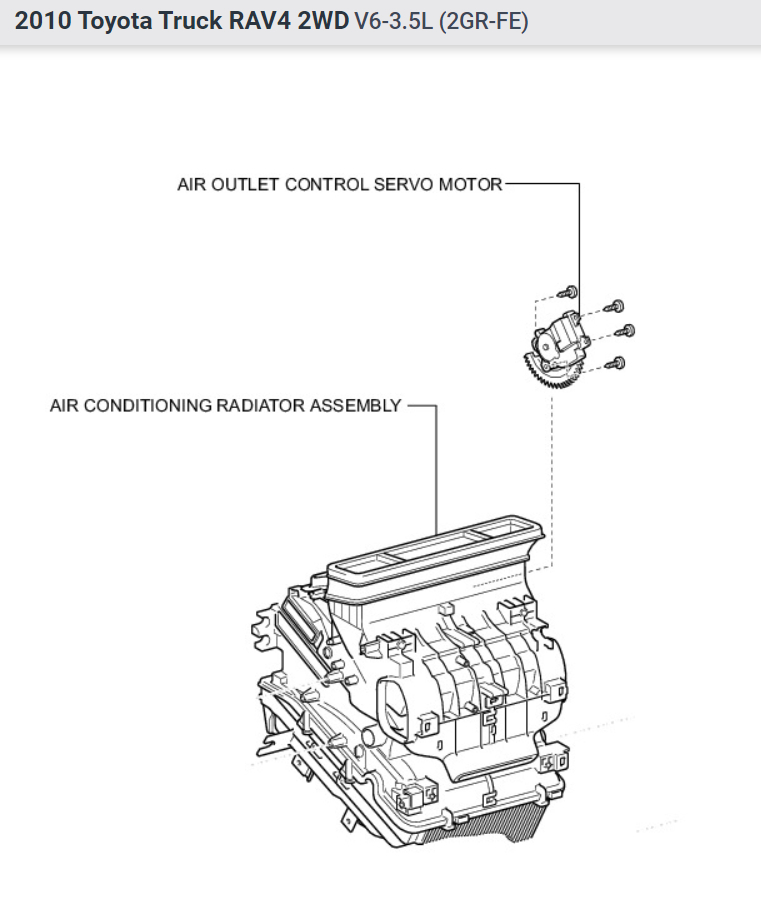 2010 Toyota Truck RAV4 2WD V6-3.5L (2GR-FE)

AIR OUTLET CONTROL SERVO MOTOR

AIR CONDITIONING RADIATOR ASSEMBLY