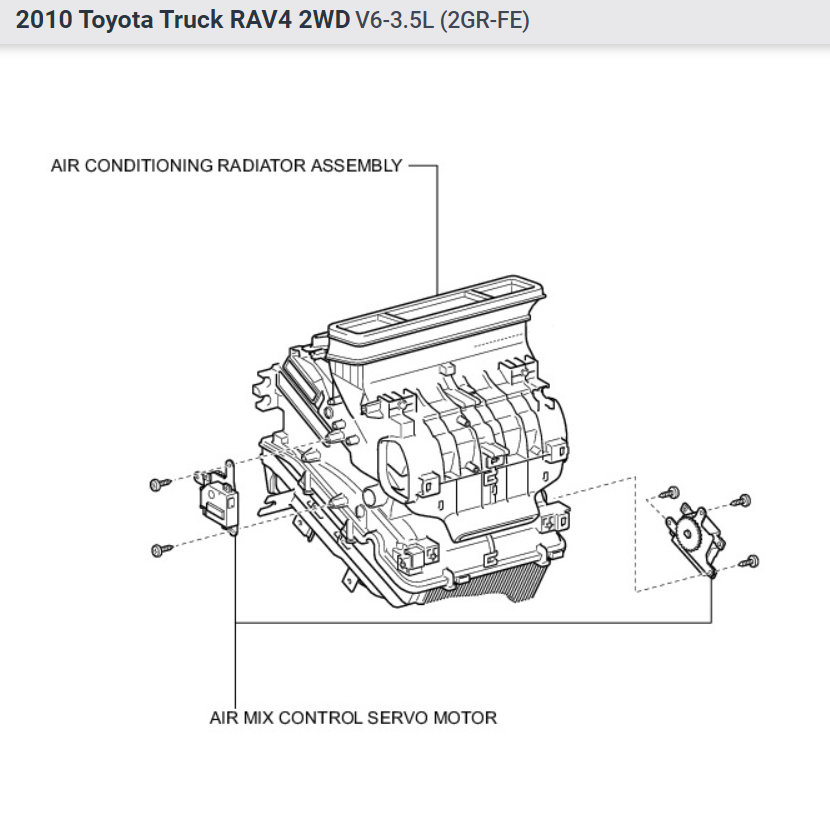 2010 Toyota Truck RAV4 2WD V6-3.5L (2GR-FE)

AIR CONDITIONING RADIATOR ASSEMBLY

AIR MIX CONTROL SERVO MOTOR