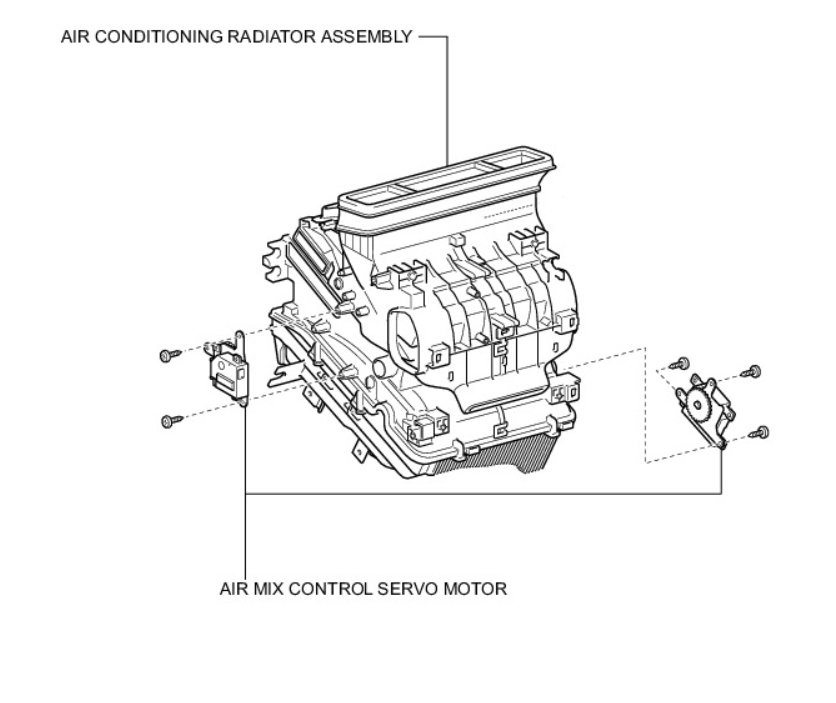 AIR CONDITIONING RADIATOR ASSEMBLY

AIR MIX CONTROL SERVO MOTOR