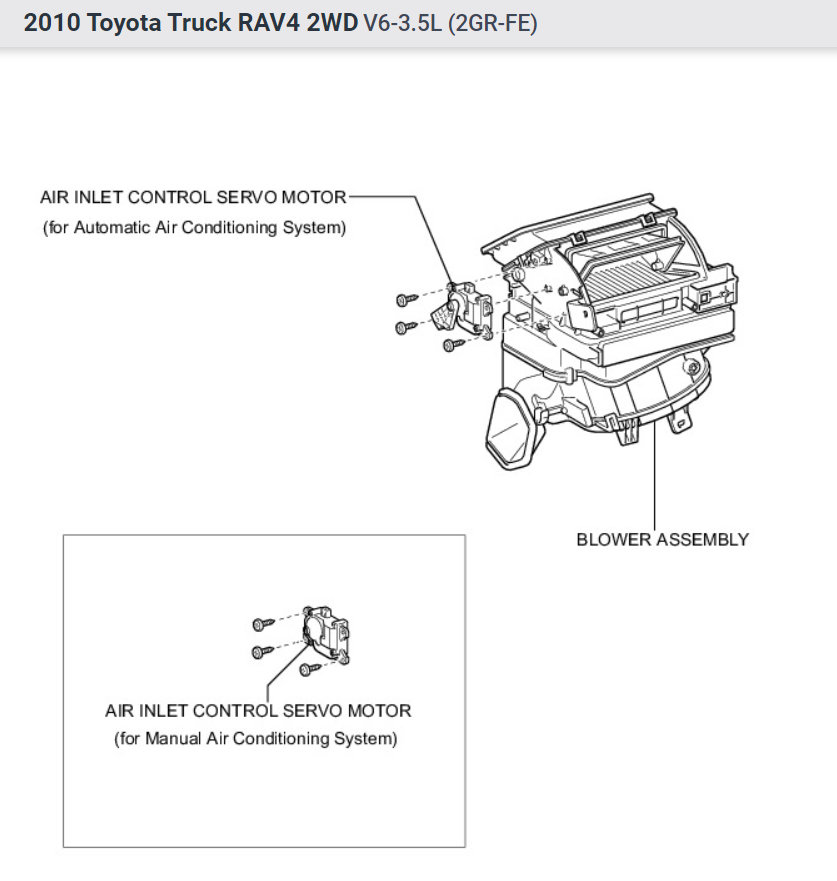 2010 Toyota Truck RAV4 2WD V6-3.5L (2GR-FE)

AIR INLET CONTROL SERVO MOTOR
(for Automatic Air Conditioning System)

BLOWER ASSEMBLY

AIR INLET CONTROL SERVO MOTOR
(for Manual Air Conditioning System)