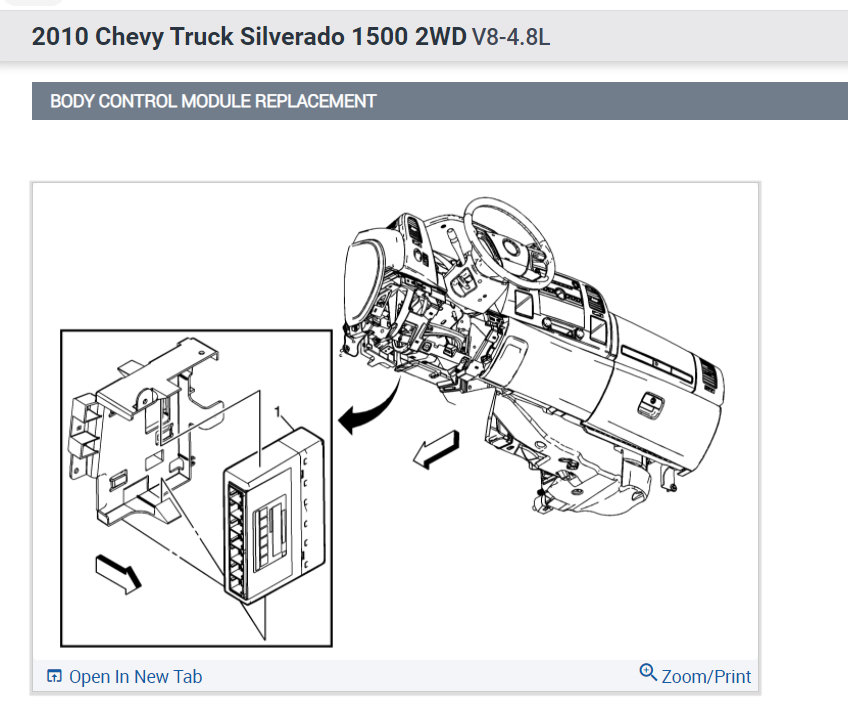 2010 Chevy Truck Silverado 1500 2WD V8-4.8L

BODY CONTROL MODULE REPLACEMENT

1

Open In New Tab

Zoom/Print