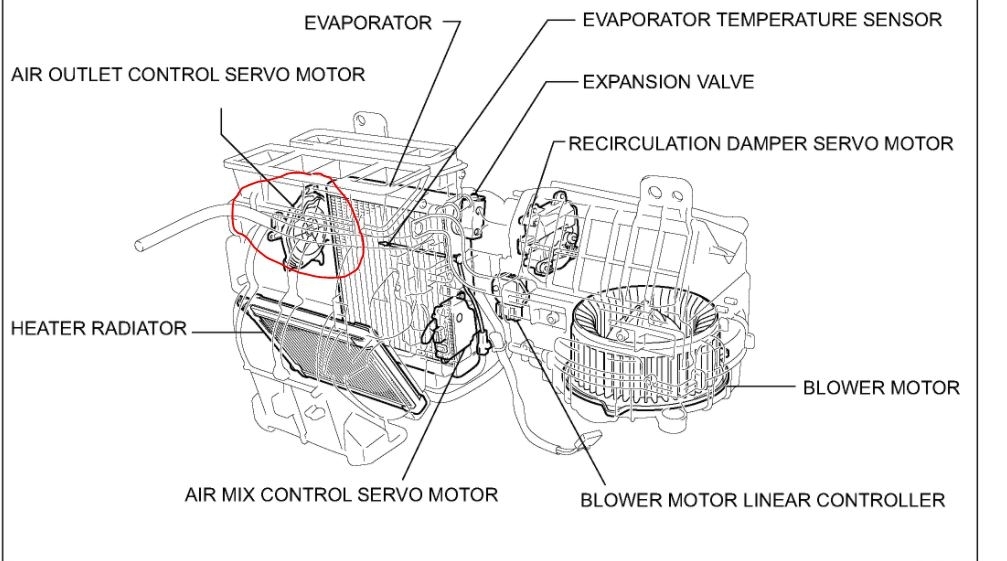 EVAPORATOR

EVAPORATOR TEMPERATURE SENSOR

AIR OUTLET CONTROL SERVO MOTOR

EXPANSION VALVE

RECIRCULATION DAMPER SERVO MOTOR

HEATER RADIATOR

BLOWER MOTOR

AIR MIX CONTROL SERVO MOTOR

BLOWER MOTOR LINEAR CONTROLLER