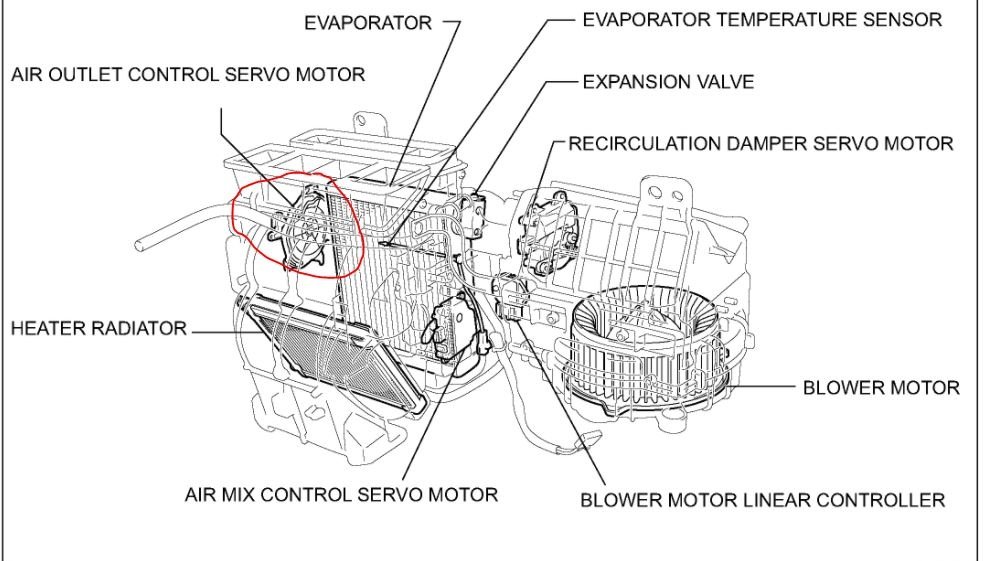 EVAPORATOR

EVAPORATOR TEMPERATURE SENSOR

AIR OUTLET CONTROL SERVO MOTOR

EXPANSION VALVE

RECIRCULATION DAMPER SERVO MOTOR

HEATER RADIATOR

BLOWER MOTOR

AIR MIX CONTROL SERVO MOTOR

BLOWER MOTOR LINEAR CONTROLLER