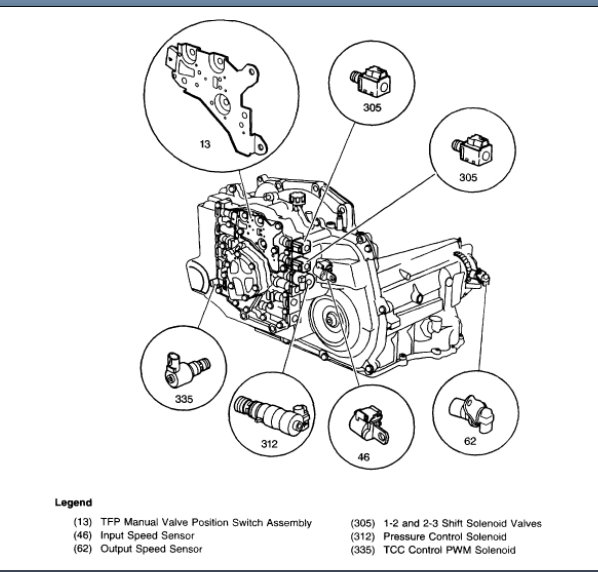 13

305

305

335

312

46

62

Legend

(13) TFP Manual Valve Position Switch Assembly
(46) Input Speed Sensor
(62) Output Speed Sensor

(305) 1-2 and 2-3 Shift Solenoid Valves
(312) Pressure Control Solenoid
(335) TCC Control PWM Solenoid