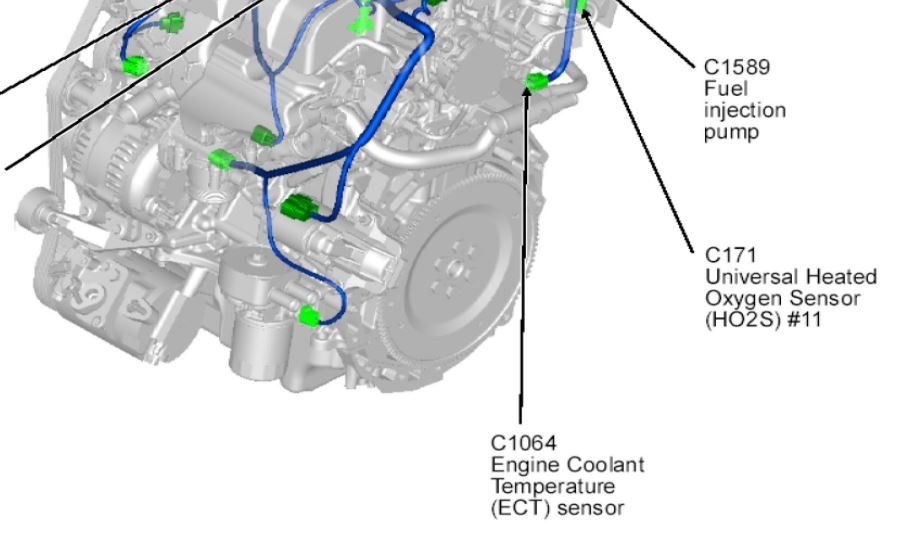 C1589
Fuel
injection
pump

C171
Universal Heated
Oxygen Sensor
(HO2S) #11

C1064
Engine Coolant
Temperature
(ECT) sensor