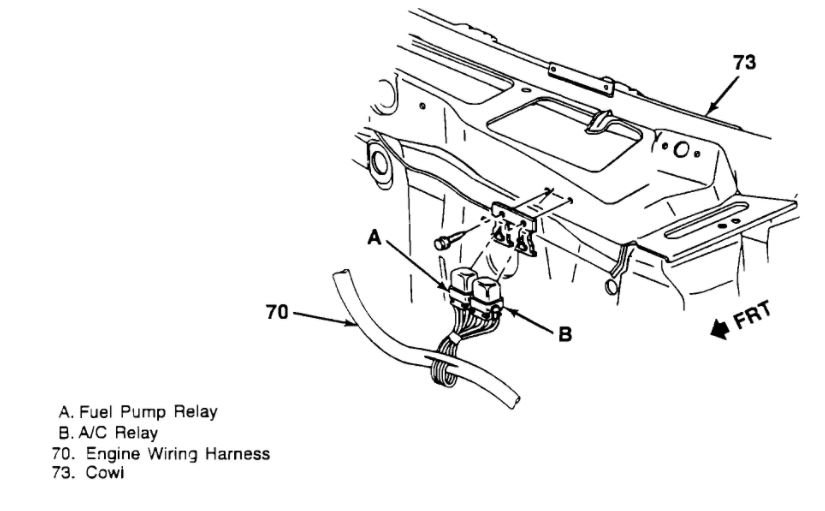 73

A

70

B

FRT

A. Fuel Pump Relay
B. A/C Relay
70. Engine Wiring Harness
73. Cowl