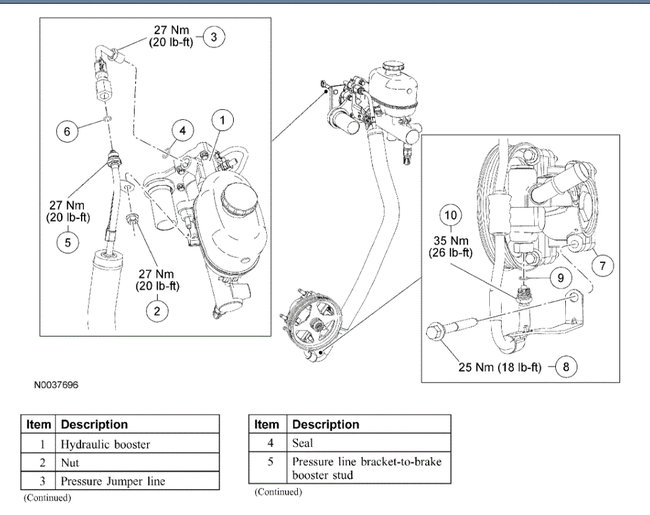 27 Nm
(20 lb-ft)
3

6

4

1

27 Nm
(20 lb-ft)
5

27 Nm
(20 lb-ft)
2

10
35 Nm
(26 lb-ft)

7

9

25 Nm (18 lb-ft)
8

N0037696

| Item | Description |
|---|---|
| 1 | Hydraulic booster |
| 2 | Nut |
| 3 | Pressure Jumper line |

(Continued)

| Item | Description |
|---|---|
| 4 | Seal |
| 5 | Pressure line bracket-to-brake booster stud |

(Continued)